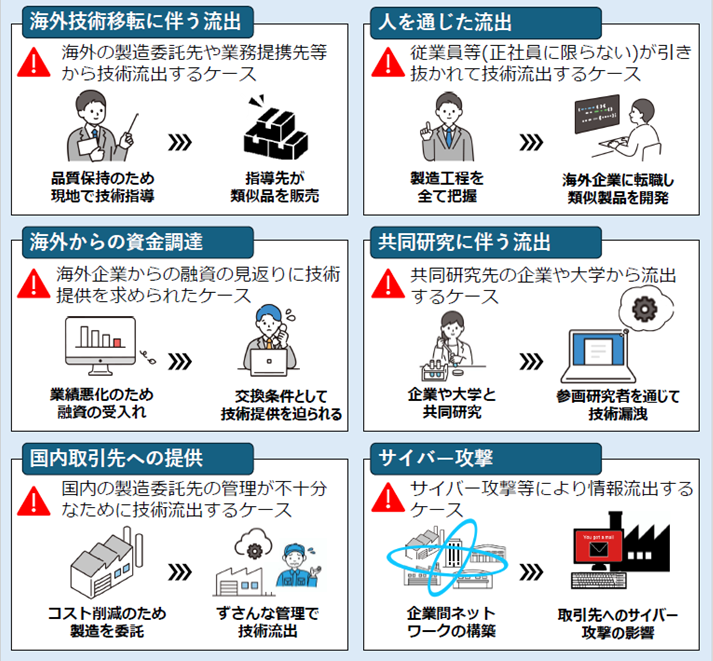 海外技術移転に伴う流出

海外の製造委託先や業務提携先等から技術流出するケース

品質保持のため現地で技術指導

指導先が類似品を販売

人を通じた流出

従業員等(正社員に限らない)が引き抜かれて技術流出するケース

製造工程を全て把握

海外企業に転職し類似製品を開発

海外からの資金調達

海外企業からの融資の見返りに技術提供を求められたケース

業績悪化のため融資の受入れ

交換条件として技術提供を迫られる

共同研究に伴う流出

共同研究先の企業や大学から流出するケース

企業や大学と共同研究

参画研究者を通じて技術漏洩

国内取引先への提供

国内の製造委託先の管理が不十分なために技術流出するケース

コスト削減のため製造を委託

ずさんな管理で技術流出

サイバー攻撃

サイバー攻撃等により情報流出するケース

企業間ネットワークの構築

You got a mail

取引先へのサイバー攻撃の影響