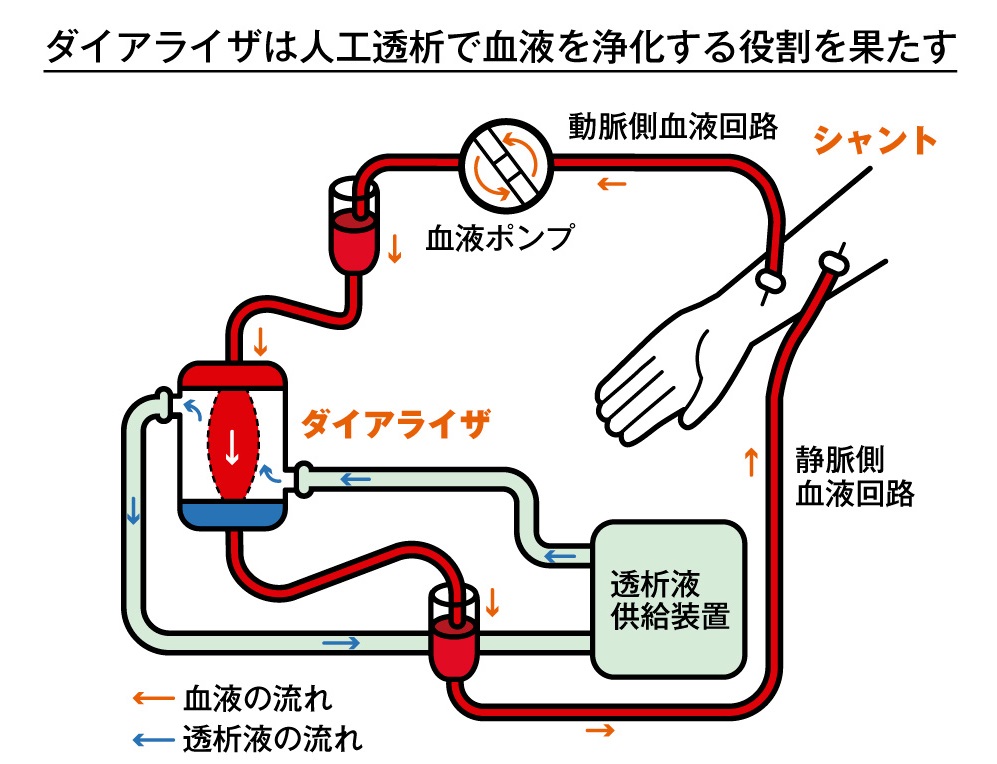 ダイアライザは人工透析で血液を浄化する役割を果たす

動脈側血液回路

シャント

血液ポンプ

ダイアライザ

静脈側
血液回路

透析液
供給装置

← 血液の流れ
← 透析液の流れ